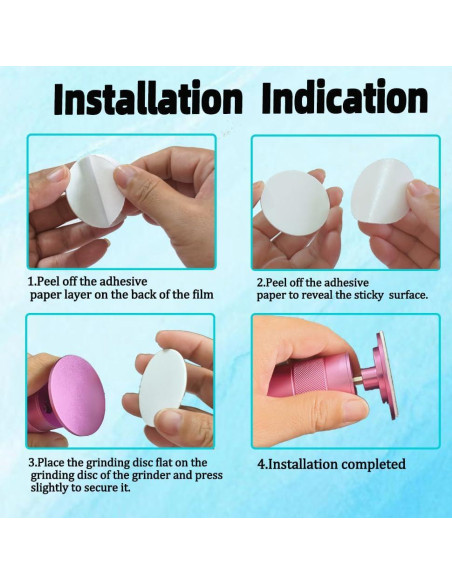 Installation Indication

1.Peel off the adhesive paper layer on the back of the film

2.Peel off the adhesive paper to reveal the sticky surface.

3.Place the grinding disc flat on the grinding disc of the grinder and press slightly to secure it.

4.Installation completed