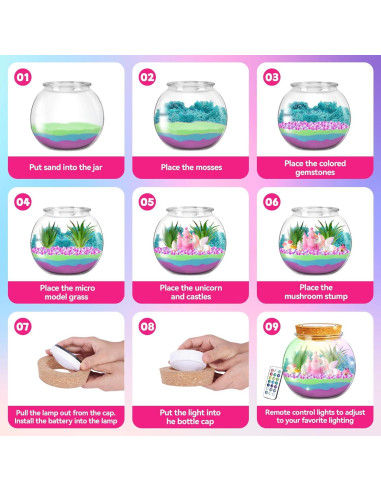 01

Put sand into the jar

02

Place the mosses

03

Place the colored gemstones

04

Place the micro model grass

05

Place the unicorn and castles

06

Place the mushroom stump

07

Pull the lamp out from the cap. Install the battery into the lamp

08

Put the light into he bottle cap

09

Remote control lights to adjust to your favorite lighting