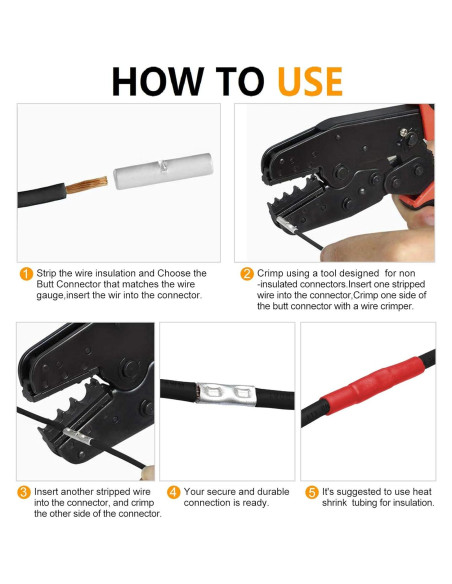 HOW TO USE

1 Strip the wire insulation and Choose the Butt Connector that matches the wire gauge,insert the wir into the connector.

2 Crimp using a tool designed for non -insulated connectors.Insert one stripped wire into the connector,Crimp one side of the butt connector with a wire crimper.

3 Insert another stripped wire into the connector, and crimp the other side of the connector.

4 Your secure and durable connection is ready.

5 It's suggested to use heat shrink tubing for insulation.