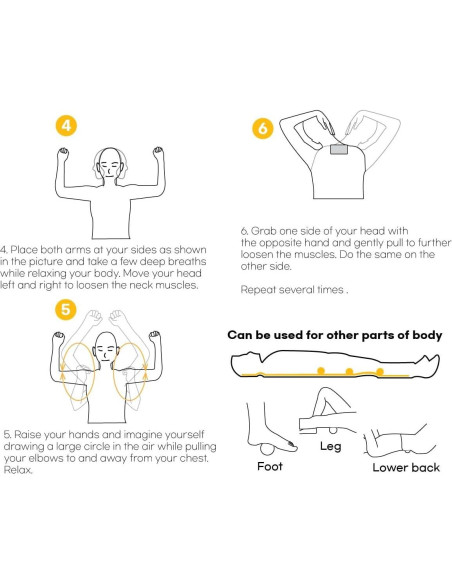 4

4. Place both arms at your sides as shown in the picture and take a few deep breaths while relaxing your body. Move your head left and right to loosen the neck muscles.

5

5. Raise your hands and imagine yourself drawing a large circle in the air while pulling your elbows to and away from your chest. Relax.

6

6. Grab one side of your head with the opposite hand and gently pull to further loosen the muscles. Do the same on the other side.

Repeat several times .

Can be used for other parts of body

Foot

Leg

Lower back