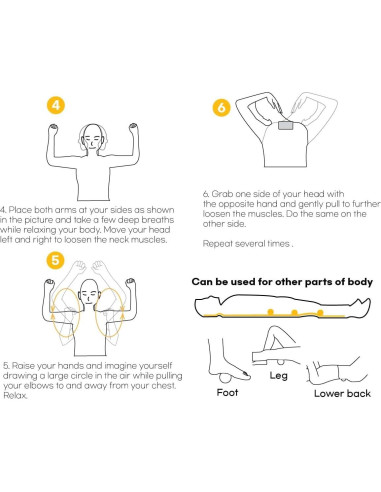 4

4. Place both arms at your sides as shown in the picture and take a few deep breaths while relaxing your body. Move your head left and right to loosen the neck muscles.

5

5. Raise your hands and imagine yourself drawing a large circle in the air while pulling your elbows to and away from your chest. Relax.

6

6. Grab one side of your head with the opposite hand and gently pull to further loosen the muscles. Do the same on the other side.

Repeat several times .

Can be used for other parts of body

Foot

Leg

Lower back