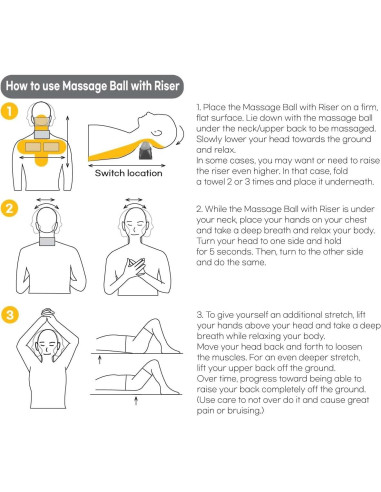 How to use Massage Ball with Riser

1

Switch location

1. Place the Massage Ball with Riser on a firm, flat surface. Lie down with the massage ball under the neck/upper back to be massaged. Slowly lower your head towards the ground and relax.
In some cases, you may want or need to raise the riser even higher. In that case, fold a towel 2 or 3 times and place it underneath.

2

2. While the Massage Ball with Riser is under your neck, place your hands on your chest and take a deep breath and relax your body. Turn your head to one side and hold for 5 seconds. Then, turn to the other side and do the same.

3

3. To give yourself an additional stretch, lift your hands above your head and take a deep breath while relaxing your body.
Move your head back and forth to loosen the muscles. For an even deeper stretch, lift your upper back off the ground.
Over time, progress toward being able to raise your back completely off the ground.
(Use care to not over do it and cause great pain or bruising.)