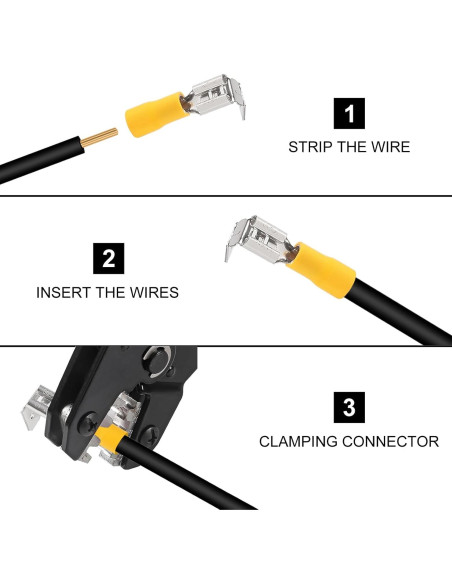 1
STRIP THE WIRE

2
INSERT THE WIRES

3
CLAMPING CONNECTOR