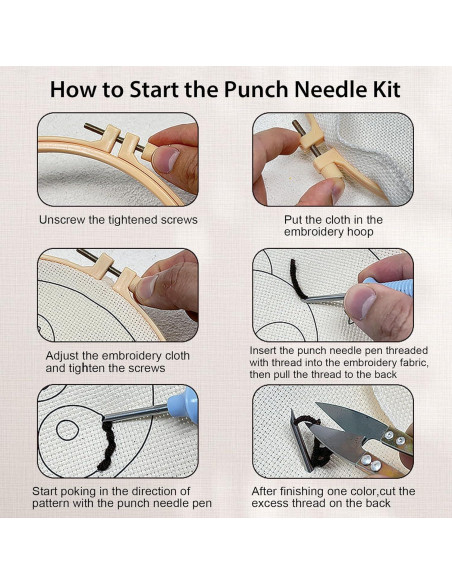 How to Start the Punch Needle Kit

Unscrew the tightened screws

Put the cloth in the embroidery hoop

Adjust the embroidery cloth and tighten the screws

Insert the punch needle pen threaded with thread into the embroidery fabric, then pull the thread to the back

Start poking in the direction of pattern with the punch needle pen

After finishing one color,cut the excess thread on the back