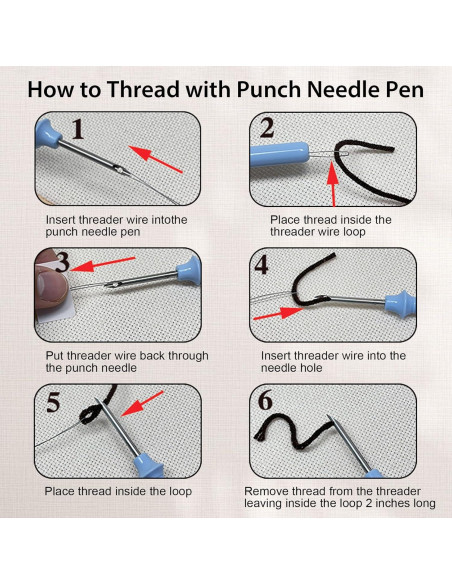 How to Thread with Punch Needle Pen

1

Insert threader wire intothe punch needle pen

2

Place thread inside the threader wire loop

3

Put threader wire back through the punch needle

4

Insert threader wire into the needle hole

5

Place thread inside the loop

6

Remove thread from the threader leaving inside the loop 2 inches long