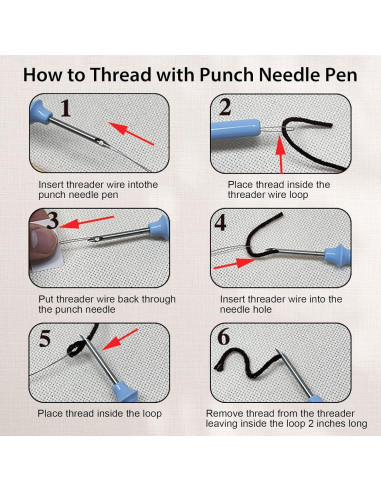 How to Thread with Punch Needle Pen

1

Insert threader wire intothe punch needle pen

2

Place thread inside the threader wire loop

3

Put threader wire back through the punch needle

4

Insert threader wire into the needle hole

5

Place thread inside the loop

6

Remove thread from the threader leaving inside the loop 2 inches long