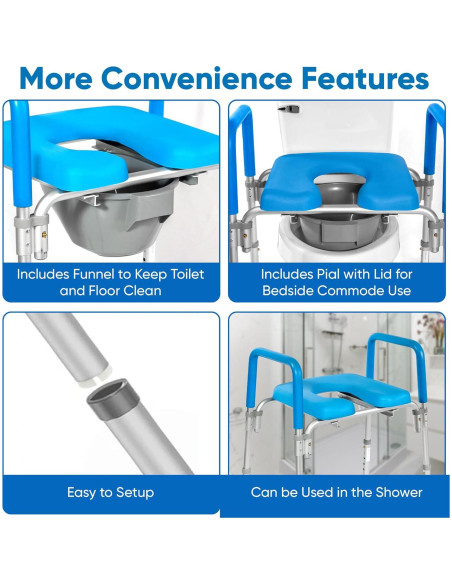 More Convenience Features

Includes Funnel to Keep Toilet and Floor Clean

Includes Pial with Lid for Bedside Commode Use

Easy to Setup

Can be Used in the Shower