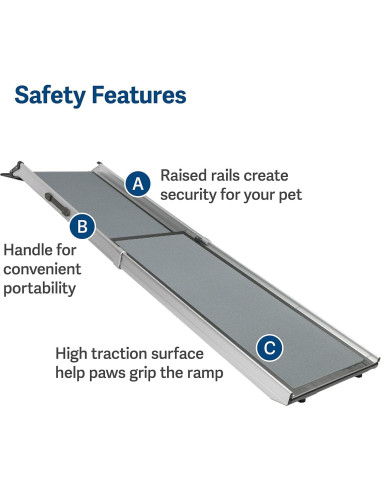 Safety Features

A
Raised rails create security for your pet

B
Handle for convenient portability

C
High traction surface help paws grip the ramp