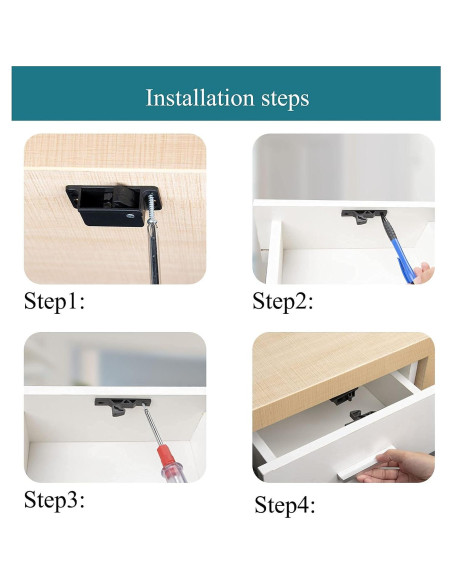 Installation steps

Step1:

Step2:

Step3:

Step4: