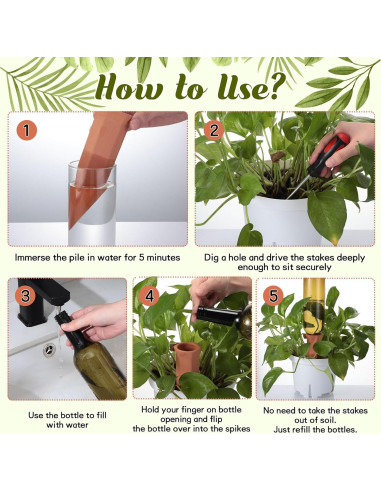 How to Use?

1

Immerse the pile in water for 5 minutes

2

Dig a hole and drive the stakes deeply enough to sit securely

3

Use the bottle to fill with water

4

Hold your finger on bottle opening and flip the bottle over into the spikes

5

No need to take the stakes out of soil. Just refill the bottles.