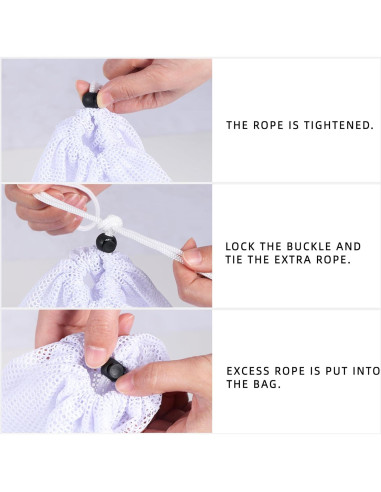 THE ROPE IS TIGHTENED.

LOCK THE BUCKLE AND TIE THE EXTRA ROPE.

EXCESS ROPE IS PUT INTO THE BAG.