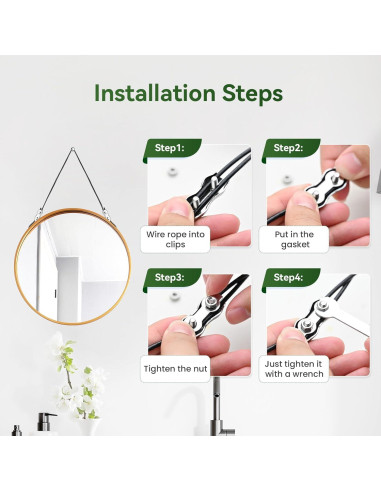 Installation Steps

Step1:
Wire rope into clips

Step2:
Put in the gasket

Step3:
Tighten the nut

Step4:
Just tighten it with a wrench