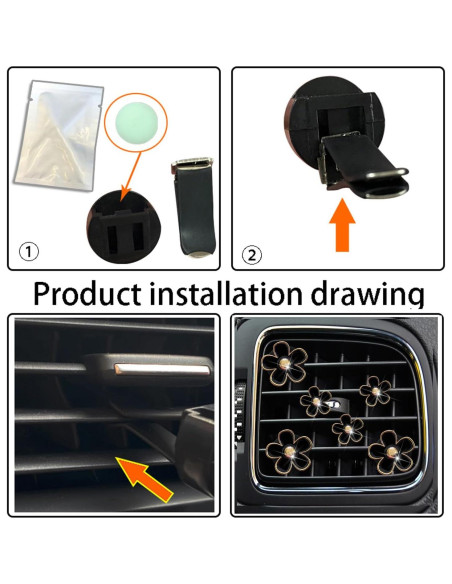 ①

②

Product installation drawing