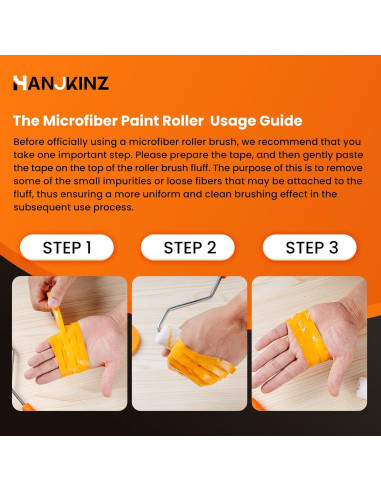 HANJKINZ

The Microfiber Paint Roller  Usage Guide

Before officially using a microfiber roller brush, we recommend that you take one important step. Please prepare the tape, and then gently paste the tape on the top of the roller brush fluff. The purpose of this is to remove some of the small impurities or loose fibers that may be attached to the fluff, thus ensuring a more uniform and clean brushing effect in the subsequent use process.

STEP 1

STEP 2

STEP 3