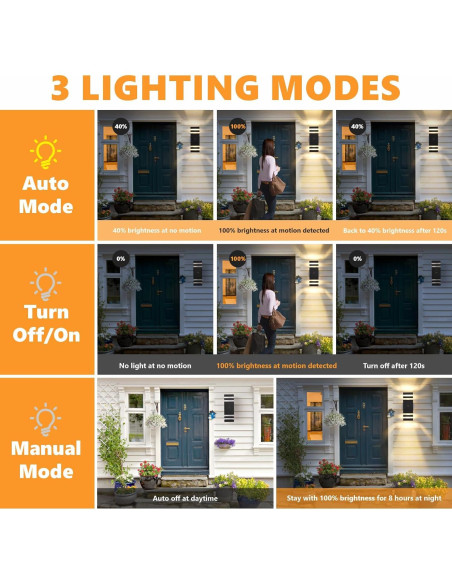 3 LIGHTING MODES

Auto Mode

40%
40% brightness at no motion

100%
100% brightness at motion detected

40%
Back to 40% brightness after 120s

Turn Off/On

0%
No light at no motion

100%
100% brightness at motion detected

0%
Turn off after 120s

Manual Mode

Auto off at daytime

Stay with 100% brightness for 8 hours at night