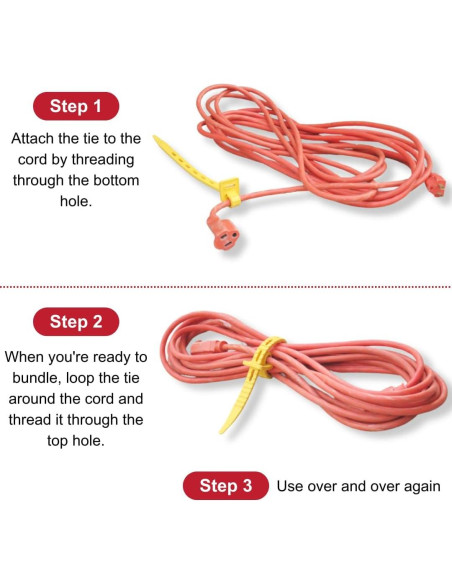 Step 1

Attach the tie to the cord by threading through the bottom hole.

Step 2

When you're ready to bundle, loop the tie around the cord and thread it through the top hole.

Step 3

Use over and over again