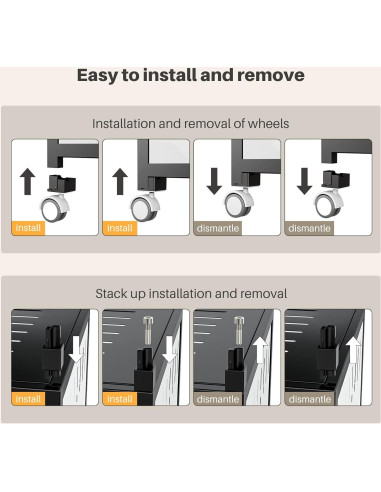 Easy to install and remove

Installation and removal of wheels

install

install

dismantle

dismantle

Stack up installation and removal

install

install

dismantle

dismantle