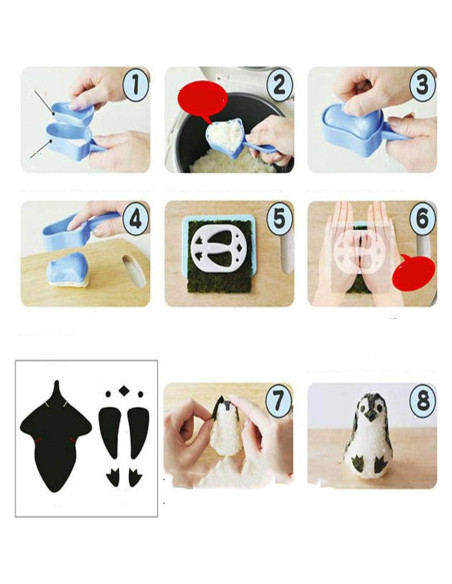 1
2
3
4
5
6
7
8