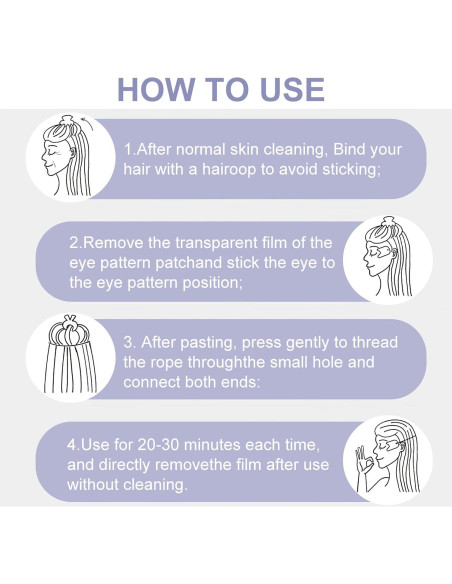 HOW TO USE

1.After normal skin cleaning, Bind your hair with a hairoop to avoid sticking;

2.Remove the transparent film of the eye pattern patchand stick the eye to the eye pattern position;

3. After pasting, press gently to thread the rope throughthe small hole and connect both ends:

4.Use for 20-30 minutes each time, and directly removethe film after use without cleaning.