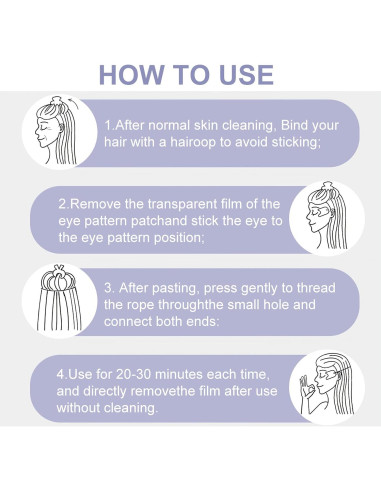 HOW TO USE

1.After normal skin cleaning, Bind your hair with a hairoop to avoid sticking;

2.Remove the transparent film of the eye pattern patchand stick the eye to the eye pattern position;

3. After pasting, press gently to thread the rope throughthe small hole and connect both ends:

4.Use for 20-30 minutes each time, and directly removethe film after use without cleaning.