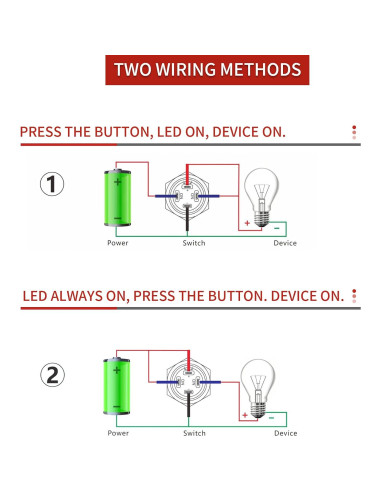 TWO WIRING METHODS

PRESS THE BUTTON, LED ON, DEVICE ON.

1

+

−

+

−

Power

Switch

Device

LED ALWAYS ON, PRESS THE BUTTON. DEVICE ON.

2

+

−

+

−

Power

Switch

Device