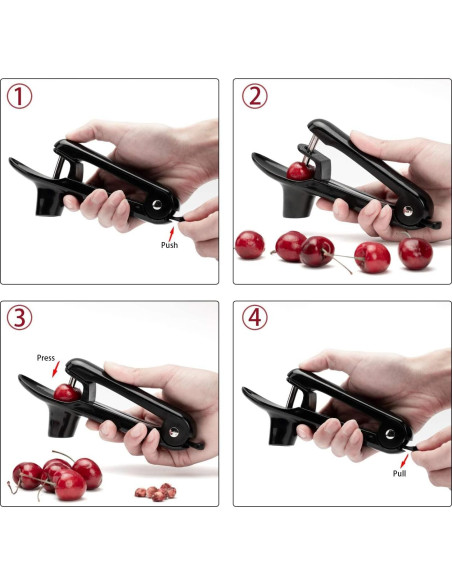 ①

Push

②

③

Press

④

Pull