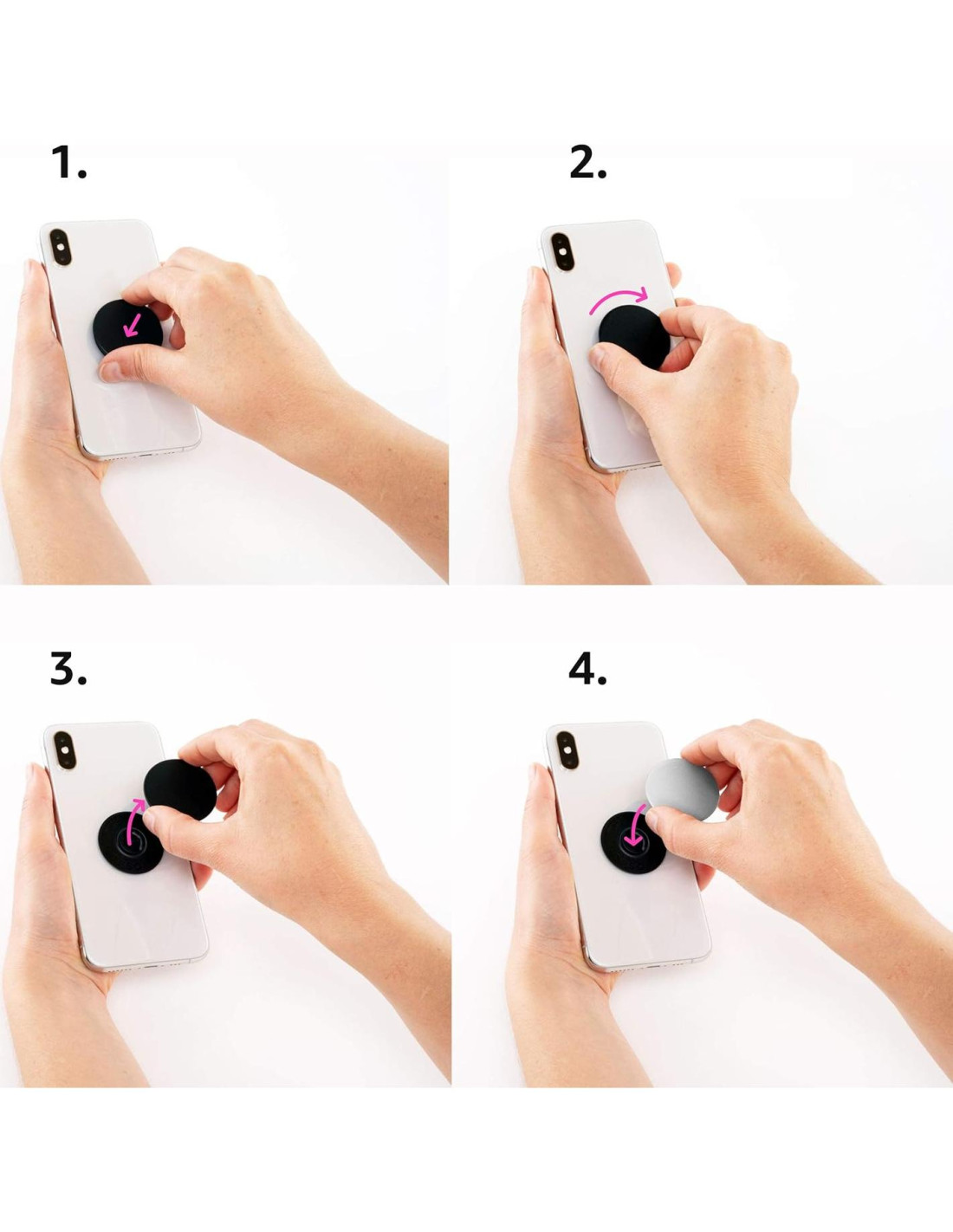 1.

2.

3.

4.