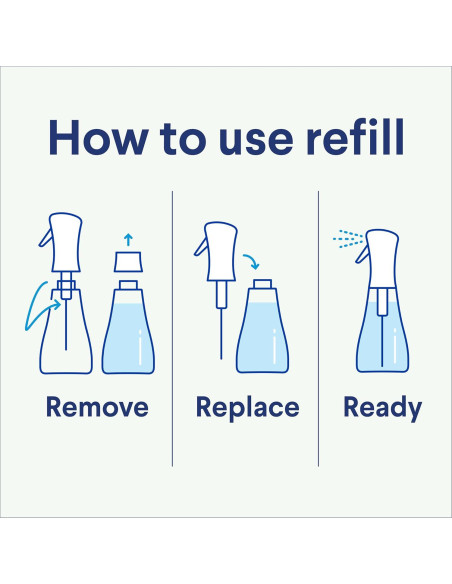 How to use refill

Remove

Replace

Ready