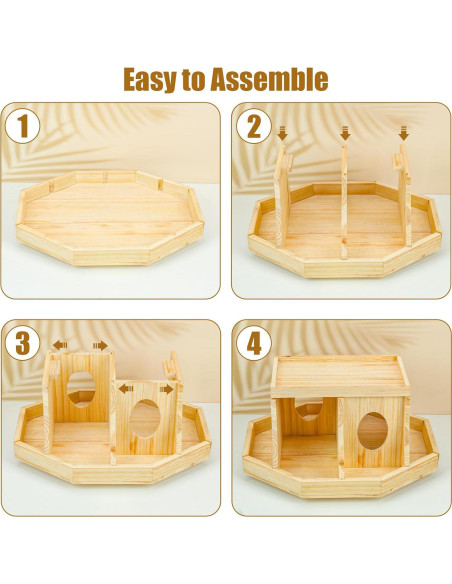 Easy to Assemble

1

2

3

4