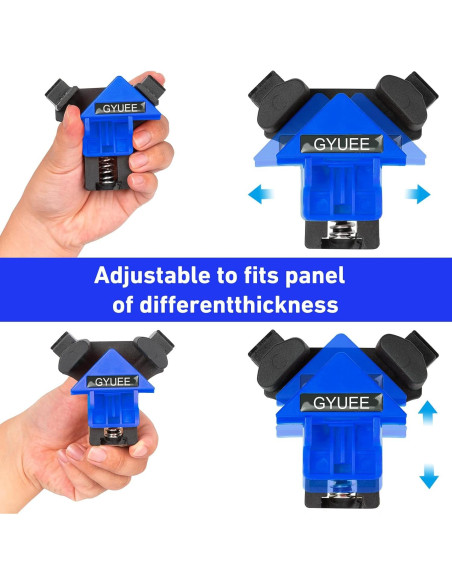 GYUEE

GYUEE

Adjustable to fits panel of differentthickness

GYUEE

GYUEE