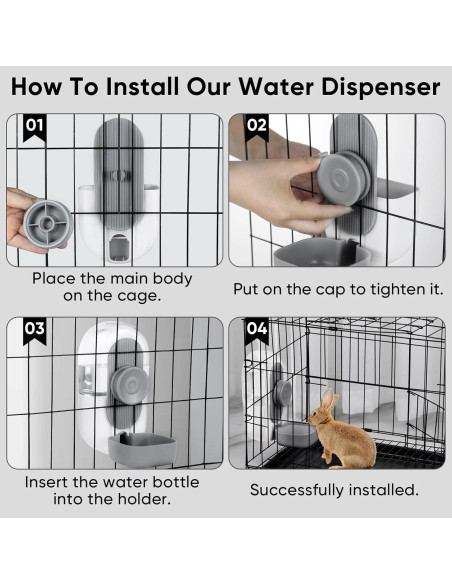 How To Install Our Water Dispenser

01

Place the main body on the cage.

02

Put on the cap to tighten it.

03

Insert the water bottle into the holder.

04

Successfully installed.