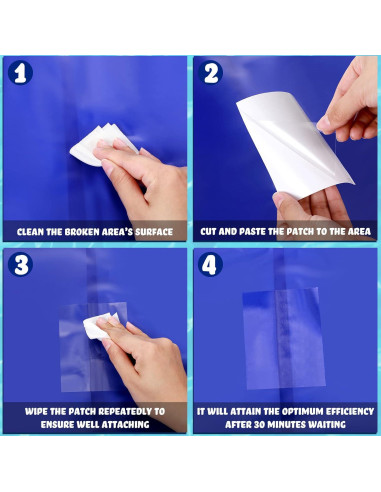 1

CLEAN THE BROKEN AREA'S SURFACE

2

CUT AND PASTE THE PATCH TO THE AREA

3

WIPE THE PATCH REPEATEDLY TO ENSURE WELL ATTACHING

4

IT WILL ATTAIN THE OPTIMUM EFFICIENCY AFTER 30 MINUTES WAITING