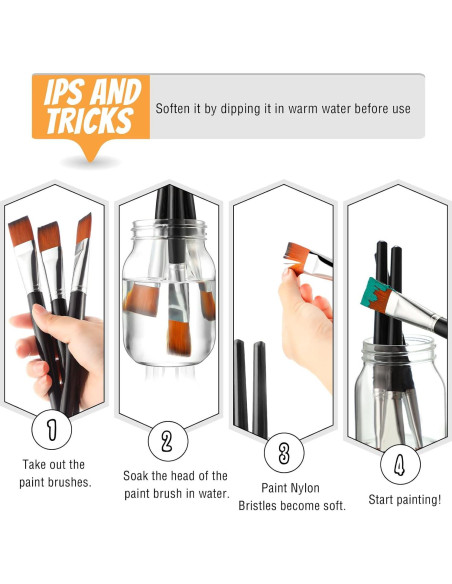 IPS AND TRICKS

Soften it by dipping it in warm water before use

1

Take out the paint brushes.

2

Soak the head of the paint brush in water.

3

Paint Nylon Bristles become soft.

4

Start painting!