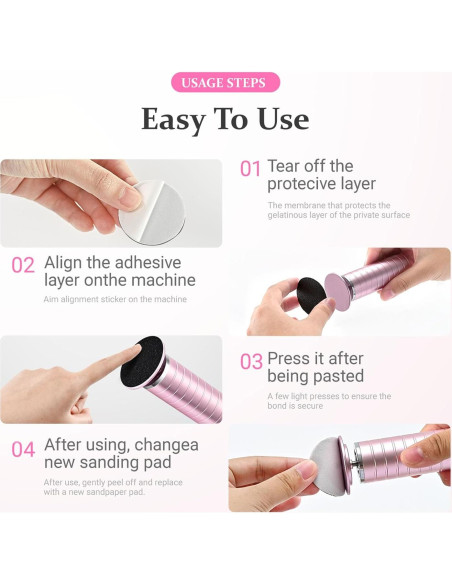 USAGE STEPS

Easy To Use

01 Tear off the protecive layer

The membrane that protects the gelatinous layer of the private surface

02 Align the adhesive layer onthe machine

Aim alignment sticker on the machine

03 Press it after being pasted

A few light presses to ensure the bond is secure

04 After using, changea new sanding pad

After use, gently peel off and replace with a new sandpaper pad.