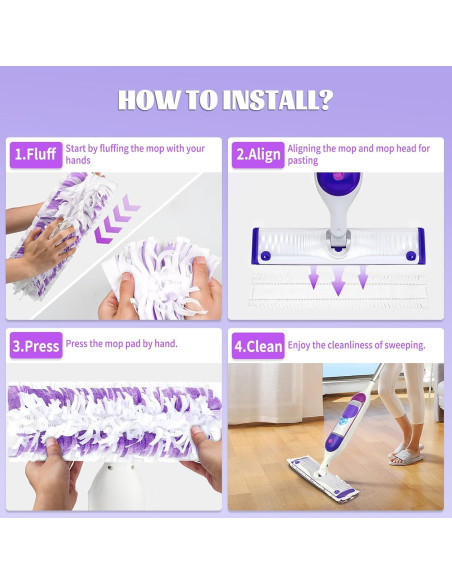 HOW TO INSTALL?

1.Fluff Start by fluffing the mop with your hands

2.Align Aligning the mop and mop head for pasting

3.Press Press the mop pad by hand.

4.Clean Enjoy the cleanliness of sweeping.