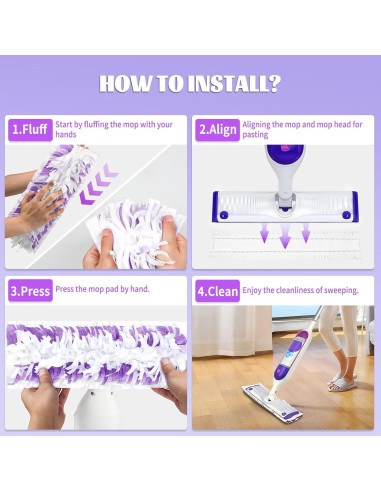 HOW TO INSTALL?

1.Fluff Start by fluffing the mop with your hands

2.Align Aligning the mop and mop head for pasting

3.Press Press the mop pad by hand.

4.Clean Enjoy the cleanliness of sweeping.