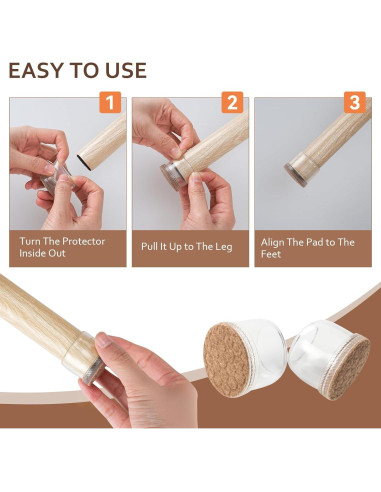 EASY TO USE

1

Turn The Protector Inside Out

2

Pull It Up to The Leg

3

Align The Pad to The Feet