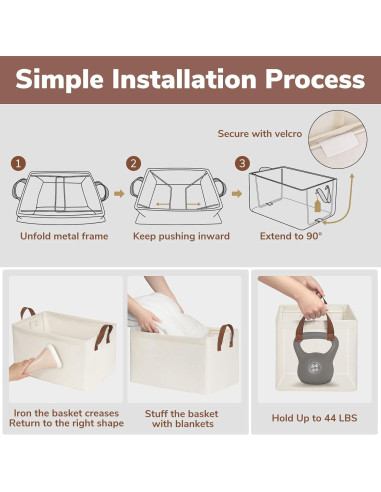 Simple Installation Process

Secure with velcro

1

Unfold metal frame

2

Keep pushing inward

3

Extend to 90°

Iron the basket creases
Return to the right shape

Stuff the basket
with blankets

44

Hold Up to 44 LBS