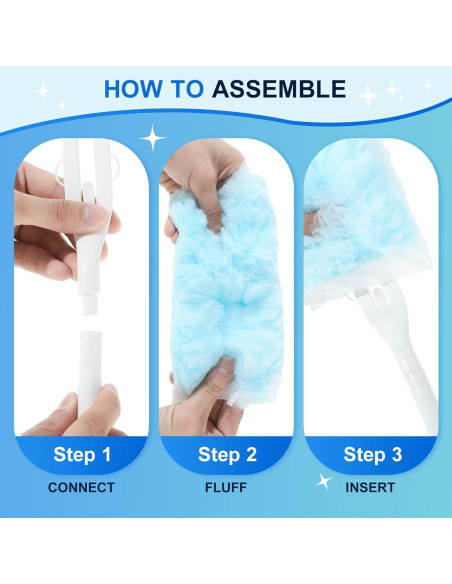 HOW TO ASSEMBLE

Step 1
CONNECT

Step 2
FLUFF

Step 3
INSERT