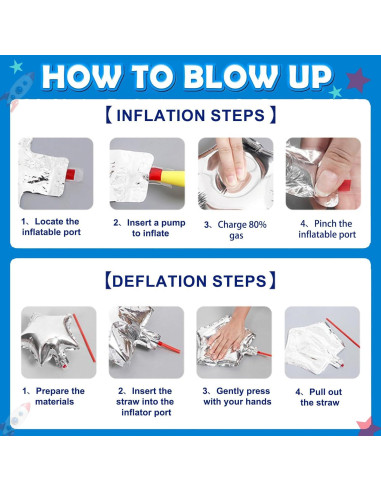 HOW TO BLOW UP

【 INFLATION STEPS 】

1、Locate the inflatable port

2、Insert a pump to inflate

3、Charge 80% gas

4、Pinch the inflatable port

【DEFLATION STEPS】

1、Prepare the materials

2、Insert the straw into the inflator port

3、Gently press with your hands

4、Pull out the straw