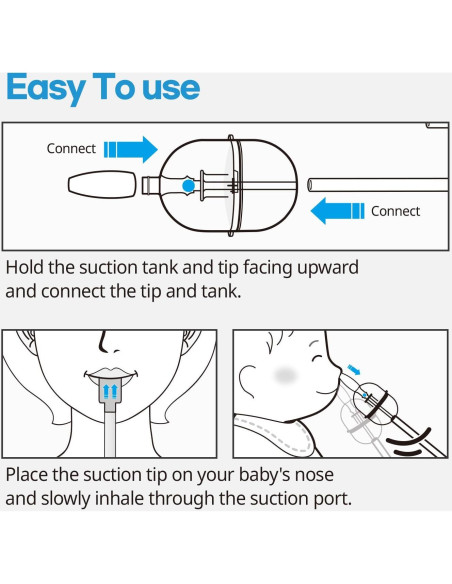 Easy To use

Connect

Connect

Hold the suction tank and tip facing upward and connect the tip and tank.

Place the suction tip on your baby's nose and slowly inhale through the suction port.