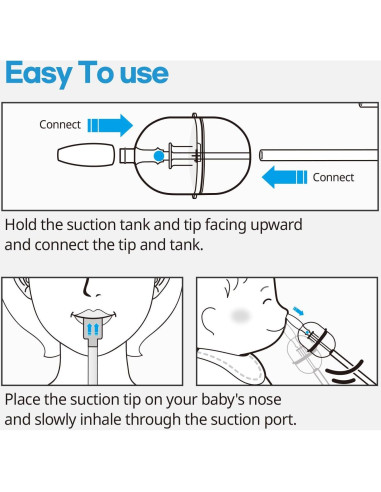 Easy To use

Connect

Connect

Hold the suction tank and tip facing upward and connect the tip and tank.

Place the suction tip on your baby's nose and slowly inhale through the suction port.