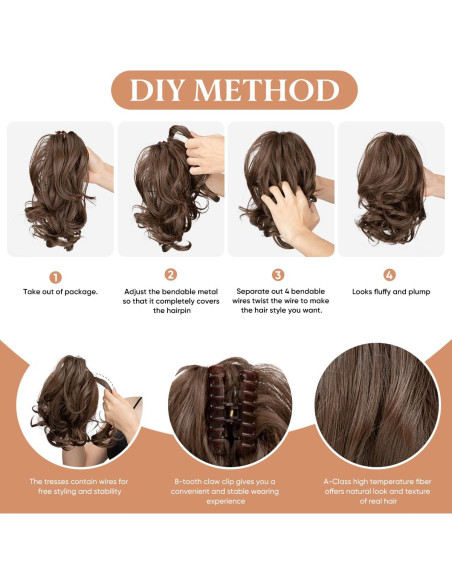 DIY METHOD

1
Take out of package.

2
Adjust the bendable metal so that it completely covers the hairpin

3
Separate out 4 bendable wires twist the wire to make the hair style you want.

4
Looks fluffy and plump

The tresses contain wires for free styling and stability

8-tooth claw clip gives you a convenient and stable wearing experience

A-Class high temperature fiber offers natural look and texture of real hair