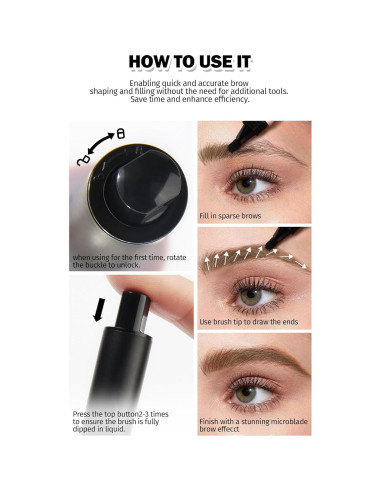 HOW TO USE IT

Enabling quick and accurate brow shaping and filling without the need for additional tools. Save time and enhance efficiency.

when using for the first time, rotate the buckle to unlock.

Press the top button2-3 times to ensure the brush is fully dipped in liquid.

Fill in sparse brows

Use brush tip to draw the ends

Finish with a stunning microblade brow effecct