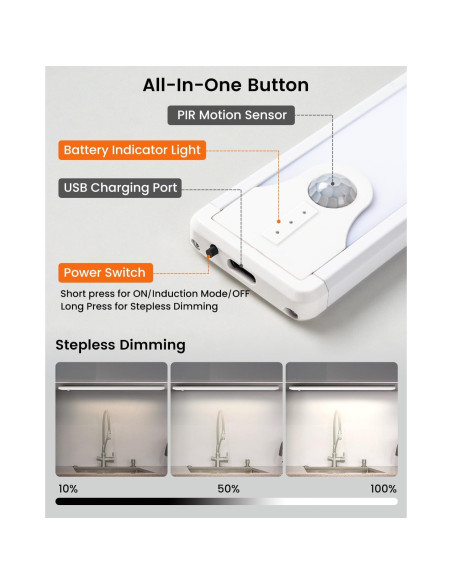 All-In-One Button

PIR Motion Sensor

Battery Indicator Light

USB Charging Port

Power Switch

Short press for ON/Induction Mode/OFF
Long Press for Stepless Dimming

Stepless Dimming

10%

50%

100%