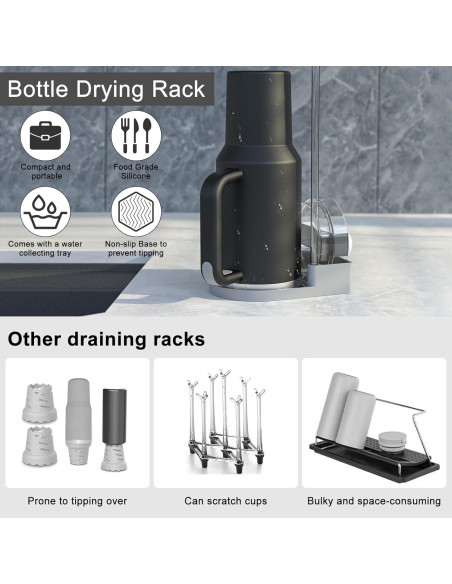 Bottle Drying Rack

Compact and portable

Food Grade Silicone

Comes with a water collecting tray

Non-slip Base to prevent tipping

Other draining racks

Prone to tipping over

Can scratch cups

Bulky and space-consuming