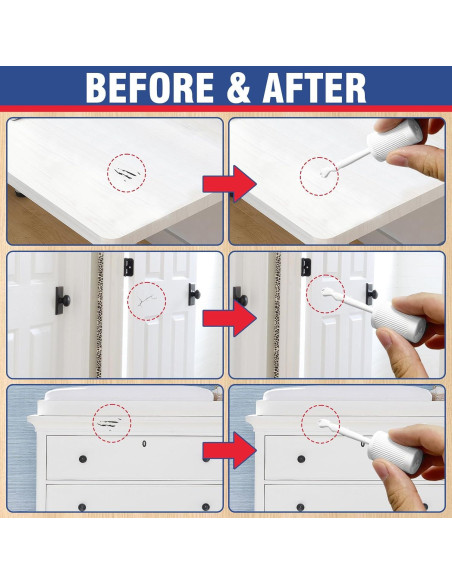 BEFORE & AFTER