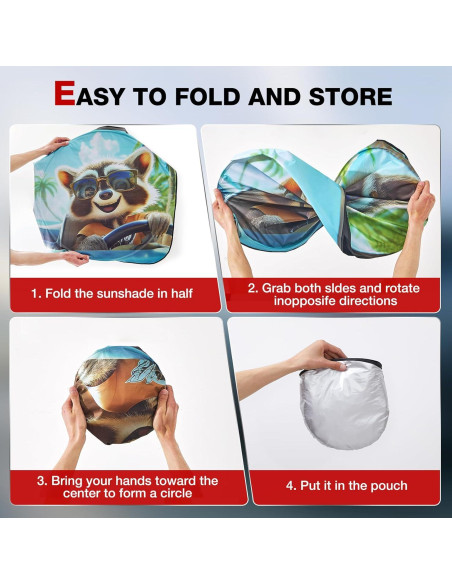 EASY TO FOLD AND STORE

1. Fold the sunshade in half

2. Grab both sldes and rotate inopposife directions

3. Bring your hands toward the center to form a circle

4. Put it in the pouch