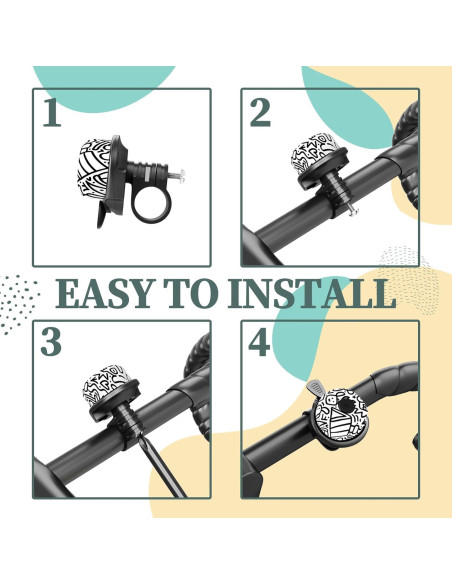 1

2

EASY TO INSTALL

3

4