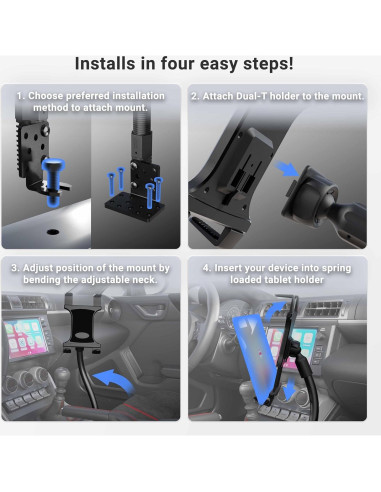 Installs in four easy steps!

1. Choose preferred installation method to attach mount.

2. Attach Dual-T holder to the mount.

3. Adjust position of the mount by bending the adjustable neck.

4. Insert your device into spring loaded tablet holder